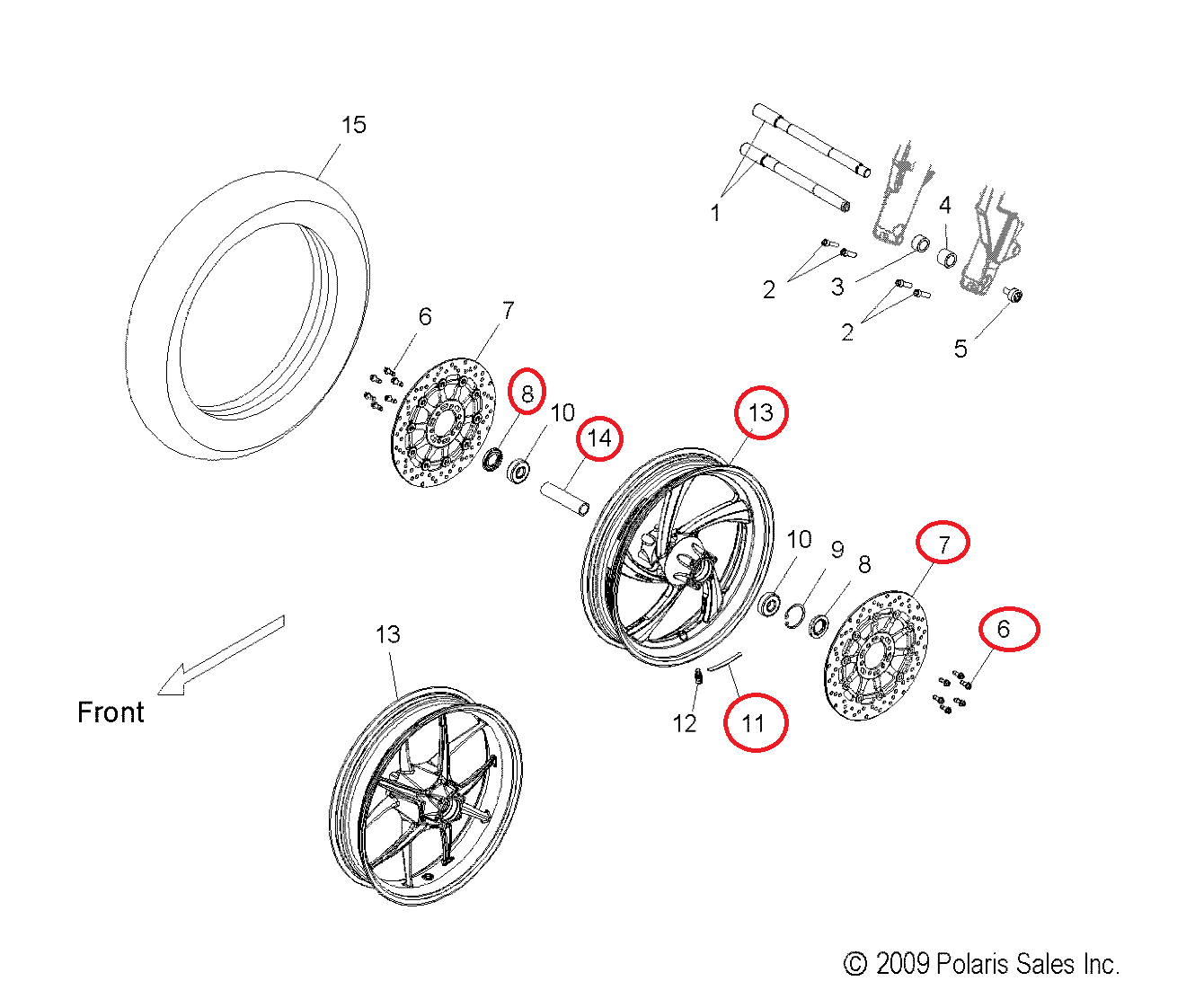 15
1
4
2
3
2
5
6
7
8
10
14
13
10
9
8
7
6
13
Front
12
11
© 2009 Polaris Sales Inc.